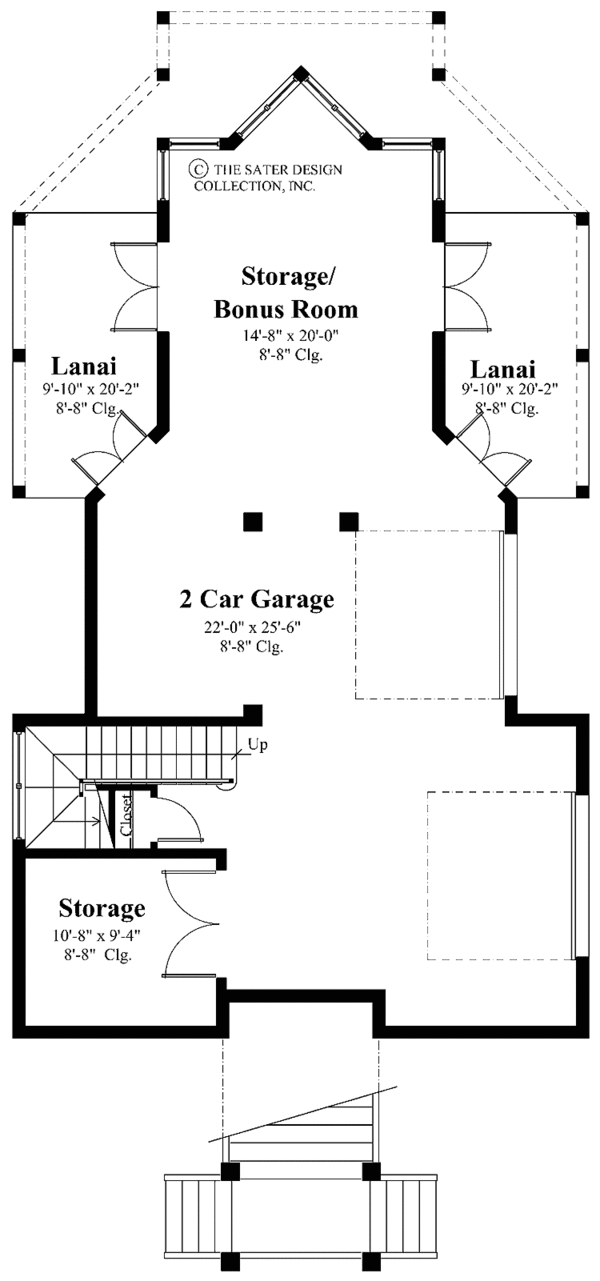 © THE SATER DESIGN COLLECTION, INC.

Storage/ Bonus Room
14'-8" x 20'-0"
8'-8" Clg.

Lanai
9'-10" x 20'-2"
8'-8" Clg.

Lanai
9'-10" x 20'-2"
8'-8" Clg.

2 Car Garage
22'-0" x 25'-6"
8'-8" Clg.

Up

Closet

Storage
10'-8" x 9'-4"
8'-8" Clg.