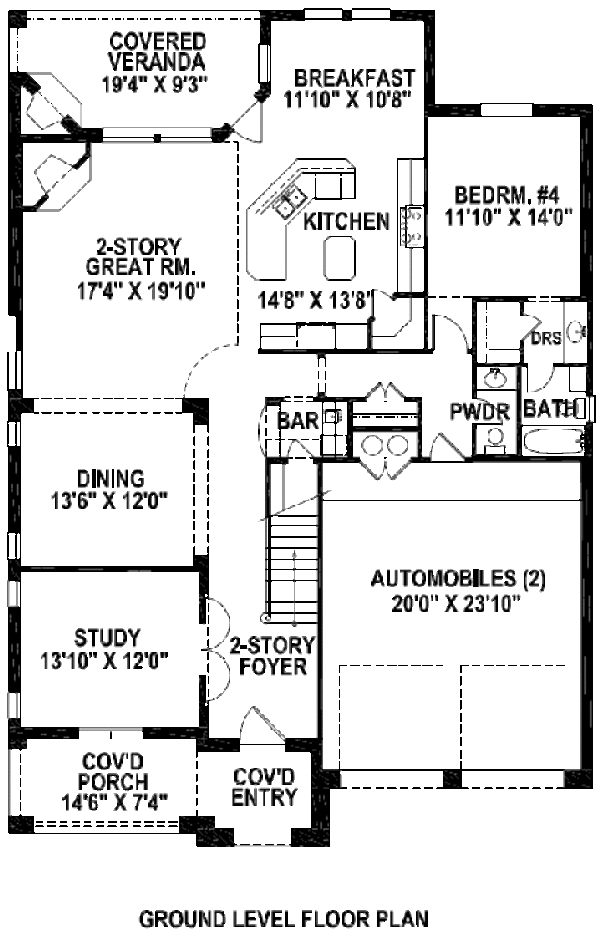 COVERED VERANDA
19'4" X 9'3"

BREAKFAST
11'10" X 10'8"

BEDRM. #4
11'10" X 14'0"

KITCHEN
14'8" X 13'8"

2-STORY GREAT RM.
17'4" X 19'10"

DRS

BAR

PWDR

BATH

DINING
13'6" X 12'0"

AUTOMOBILES (2)
20'0" X 23'10"

STUDY
13'10" X 12'0"

2-STORY FOYER

COV'D PORCH
14'6" X 7'4"

COV'D ENTRY

GROUND LEVEL FLOOR PLAN