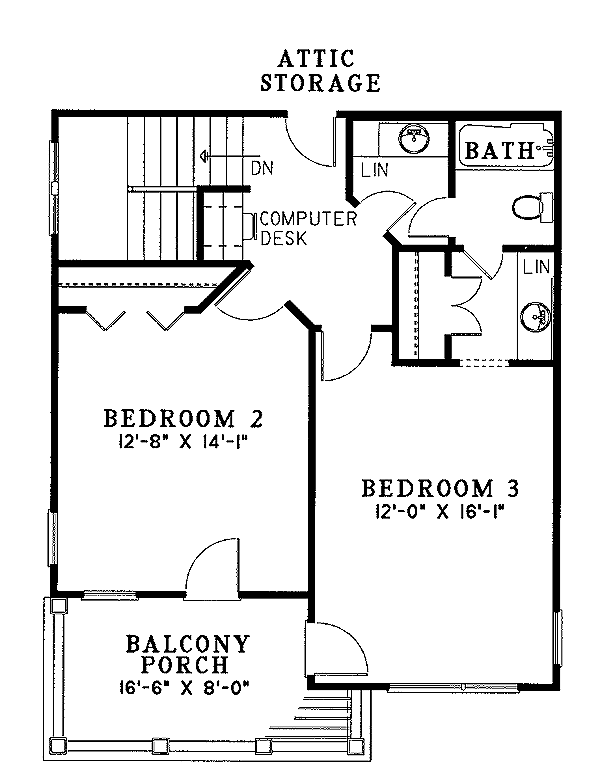 ATTIC STORAGE

DN

LIN

BATH

COMPUTER DESK

LIN

BEDROOM 2
12'-8" X 14'-1"

BEDROOM 3
12'-0" X 16'-1"

BALCONY PORCH
16'-6" X 8'-0"