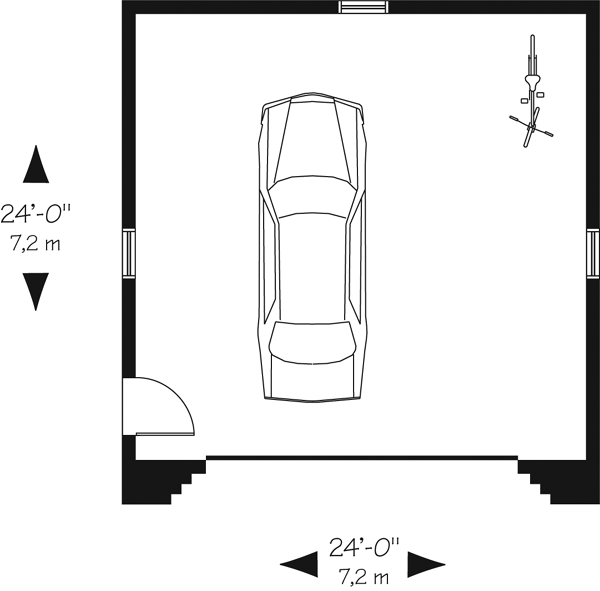 24'-0"
7,2 m

24'-0"
7,2 m